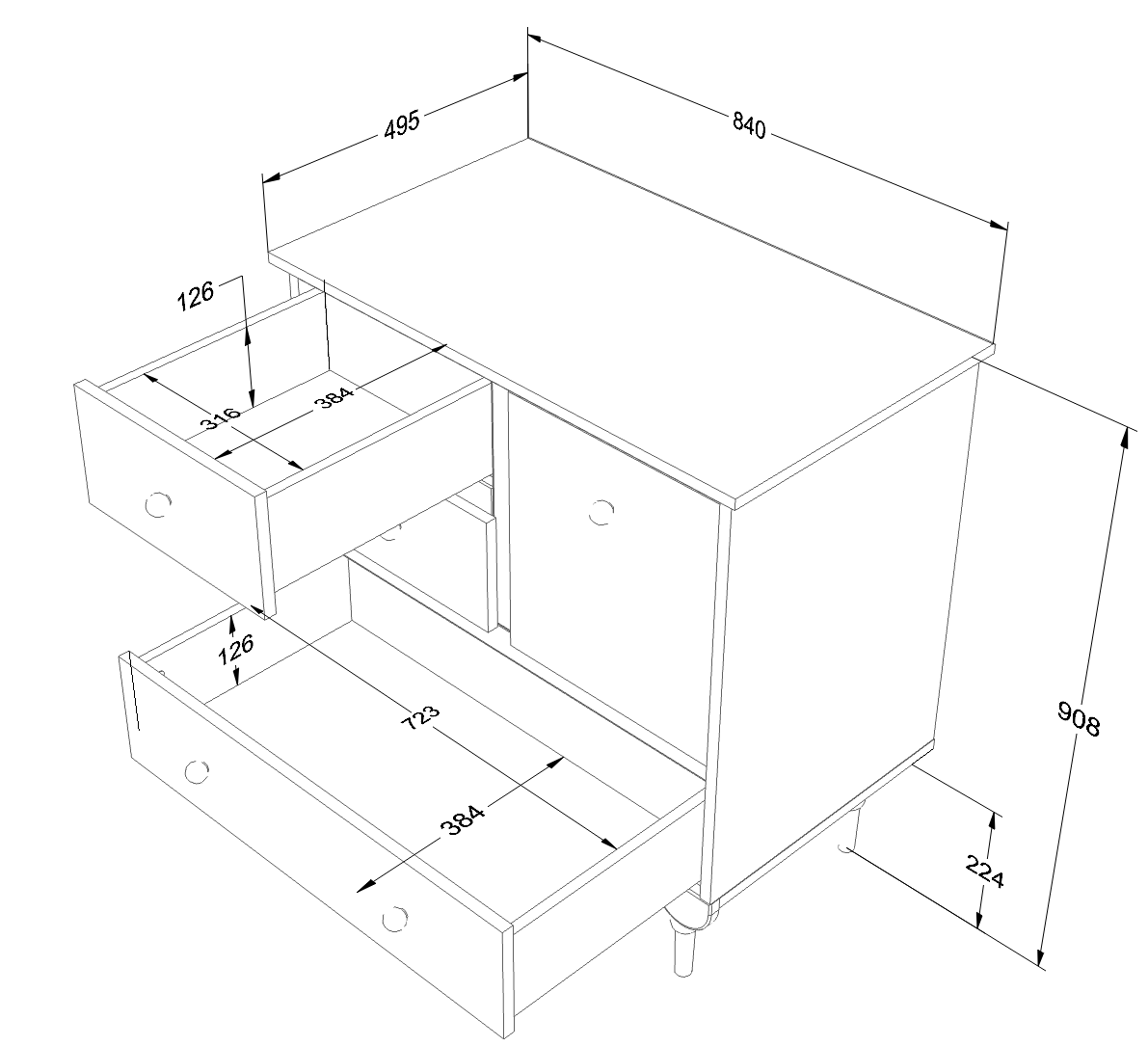 495
840
126
316
384
126
723
384
908
224